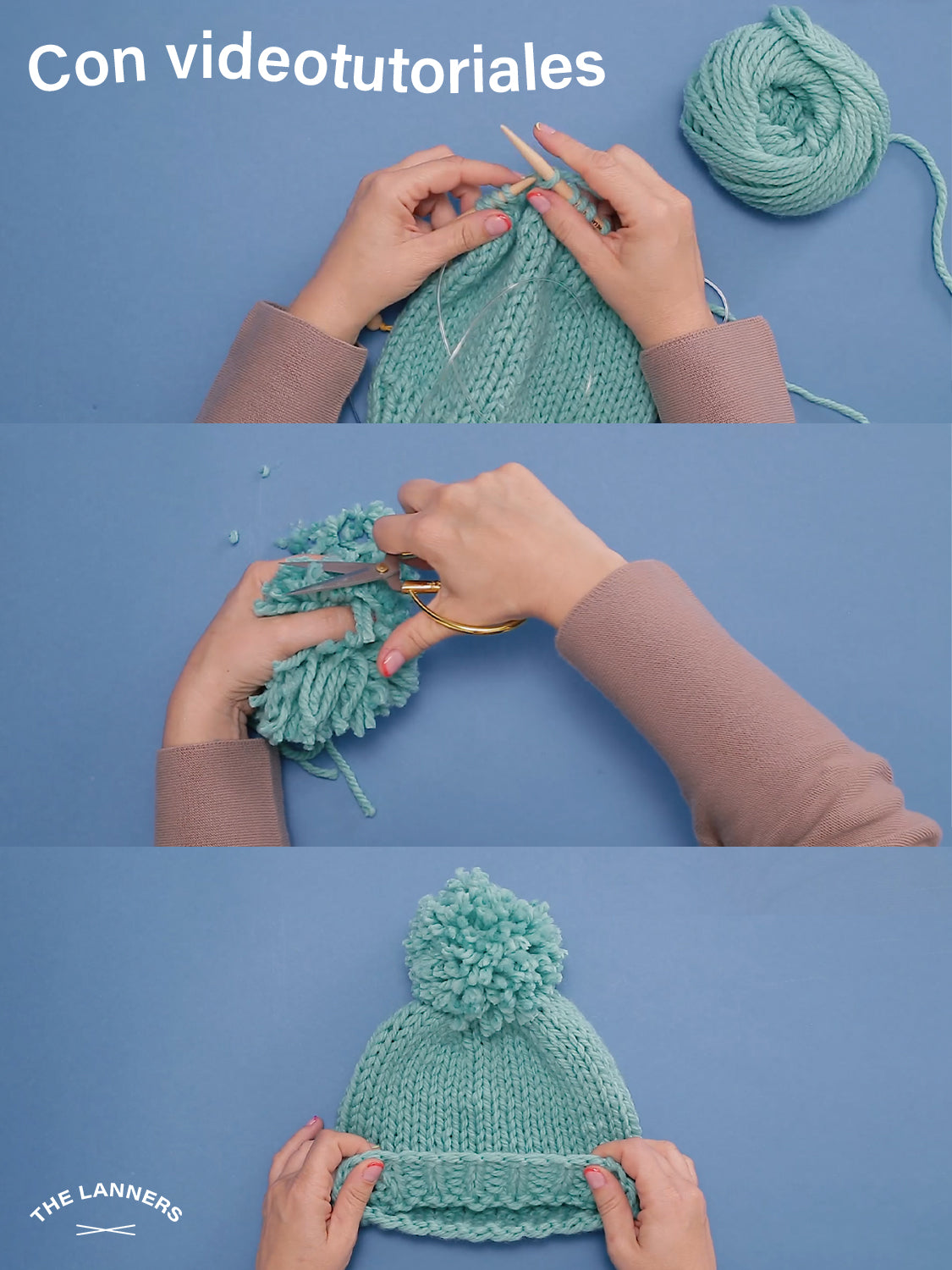 Con videotutoriales

THE LANNERS